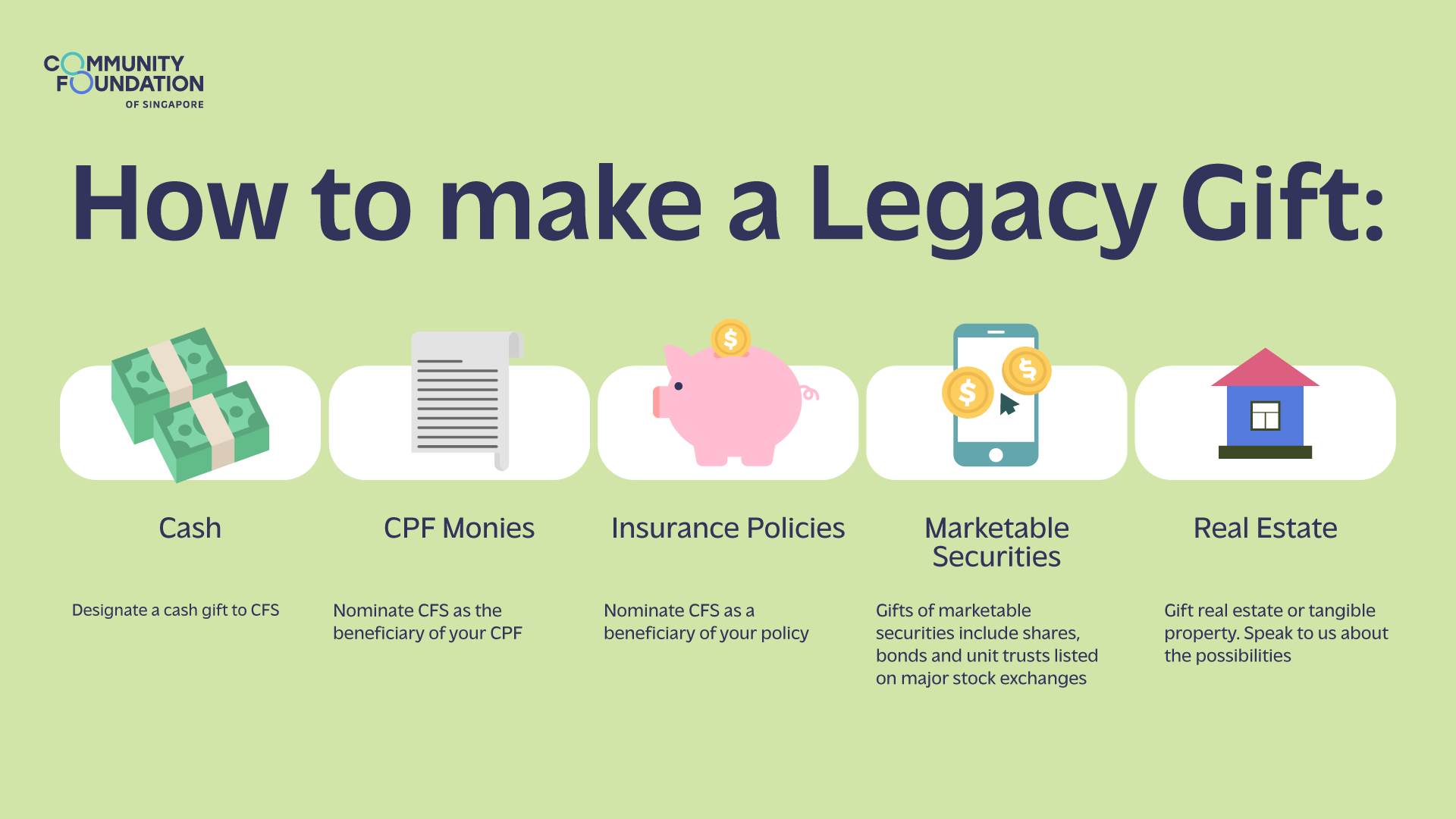 COMMUNITY FOUNDATION OF SINGAPORE

How to make a Legacy Gift:

Cash

Designate a cash gift to CFS

CPF Monies

Nominate CFS as the beneficiary of your CPF

Insurance Policies

Nominate CFS as a beneficiary of your policy

Marketable Securities

Gifts of marketable securities include shares, bonds and unit trusts listed on major stock exchanges

Real Estate

Gift real estate or tangible property. Speak to us about the possibilities